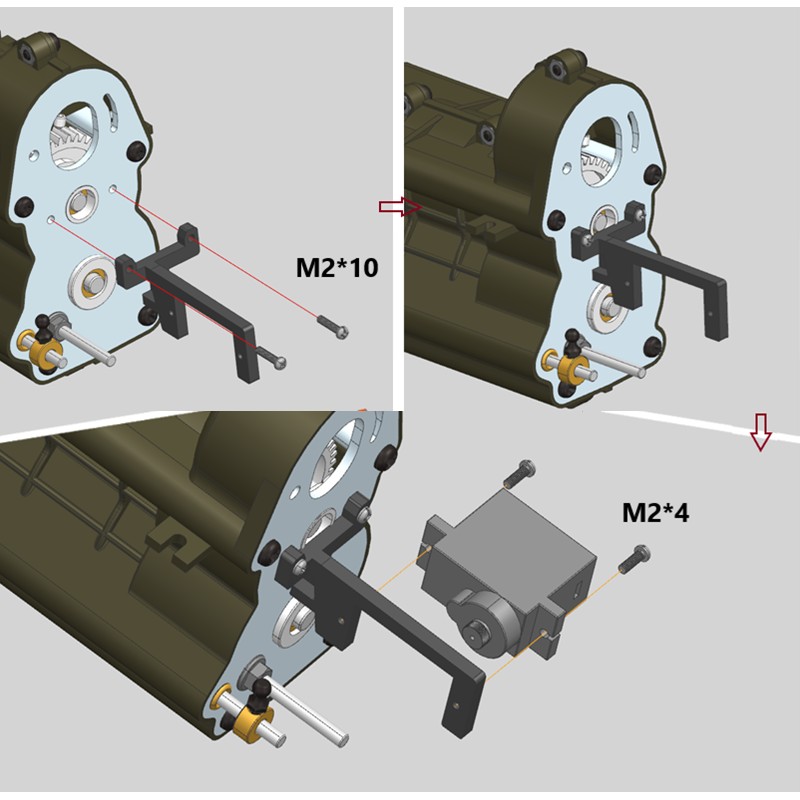 M2*10

M2*4